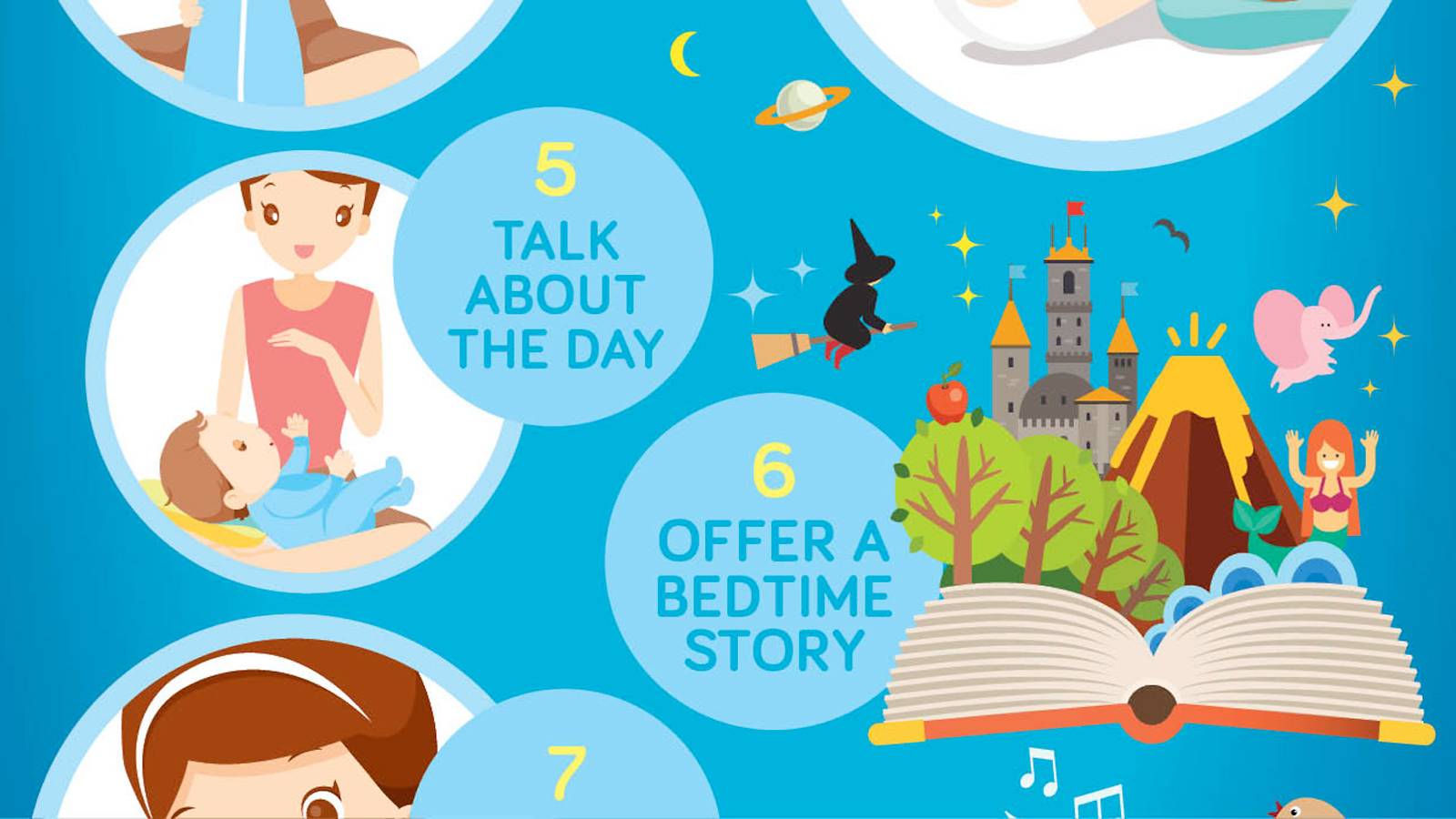 5
TALK ABOUT THE DAY

6
OFFER A BEDTIME STORY

7